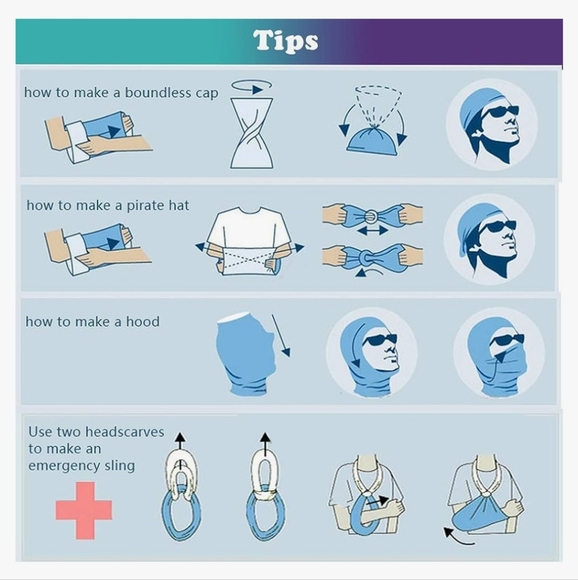 Tips

how to make a boundless cap

how to make a pirate hat

how to make a hood

Use two headscarves to make an emergency sling